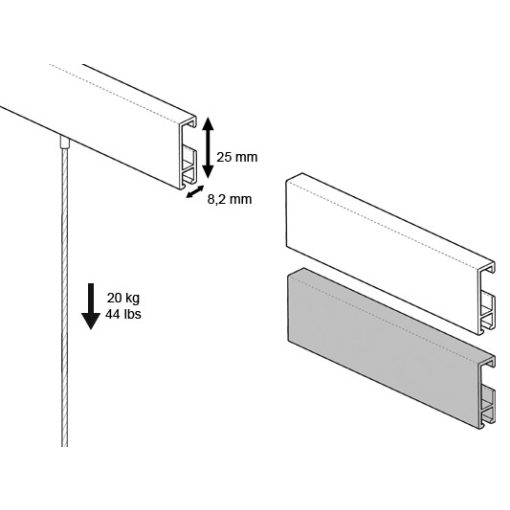 25 mm
8,2 mm
20 kg
44 lbs